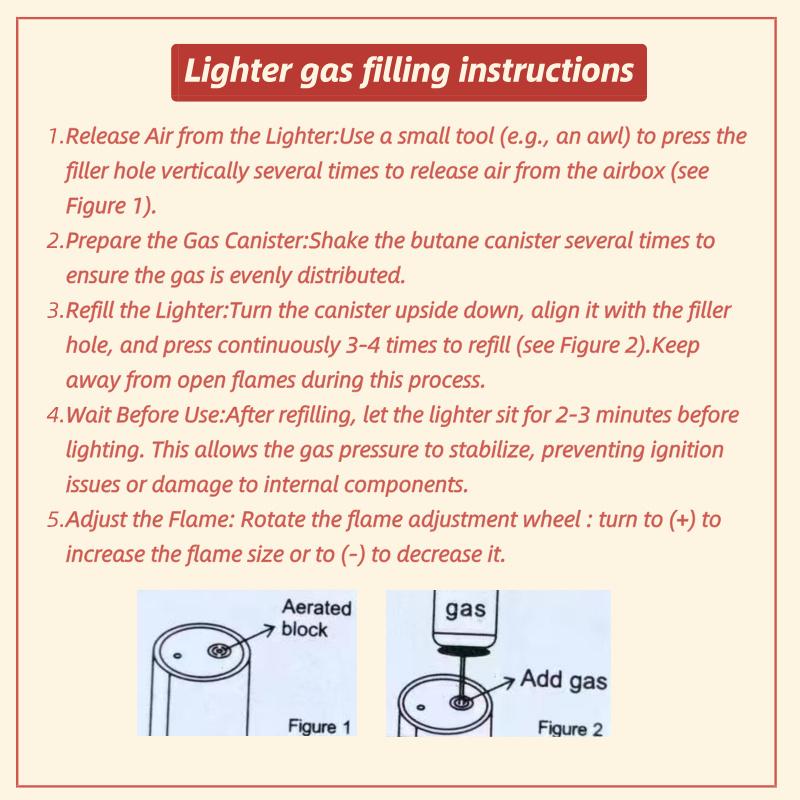 Lighter gas filling instructions

1.Release Air from the Lighter:Use a small tool (e.g., an awl) to press the filler hole vertically several times to release air from the airbox (see Figure 1).

2.Prepare the Gas Canister:Shake the butane canister several times to ensure the gas is evenly distributed.

3.Refill the Lighter:Turn the canister upside down, align it with the filler hole, and press continuously 3-4 times to refill (see Figure 2).Keep away from open flames during this process.

4.Wait Before Use:After refilling, let the lighter sit for 2-3 minutes before lighting. This allows the gas pressure to stabilize, preventing ignition issues or damage to internal components.

5.Adjust the Flame: Rotate the flame adjustment wheel : turn to (+) to increase the flame size or to (-) to decrease it.

Aerated block

Figure 1

gas

Add gas

Figure 2